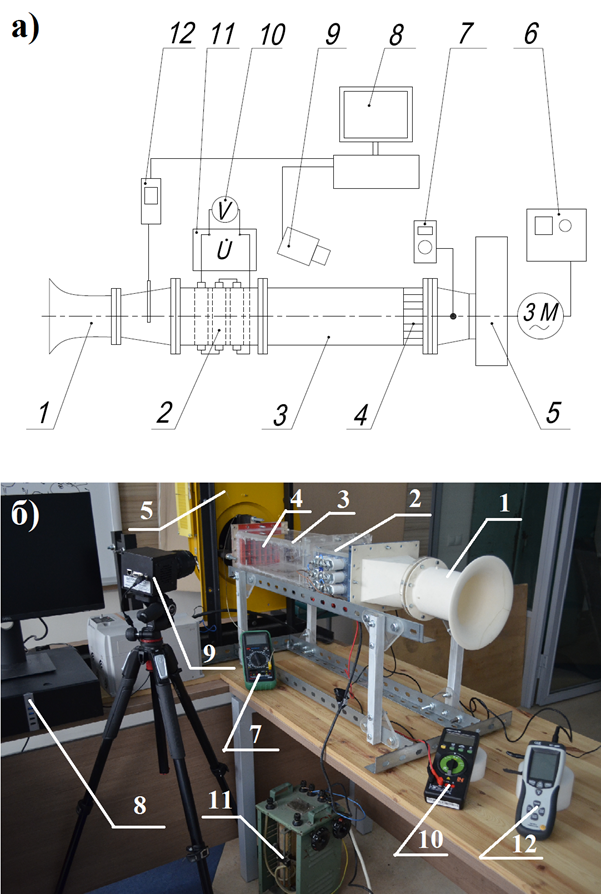 а)

12 11 10 9 8 7 6

V

U

3 M

1 2 3 4 5

б)

5 4 3 2 1

9

7

8

11

10

12