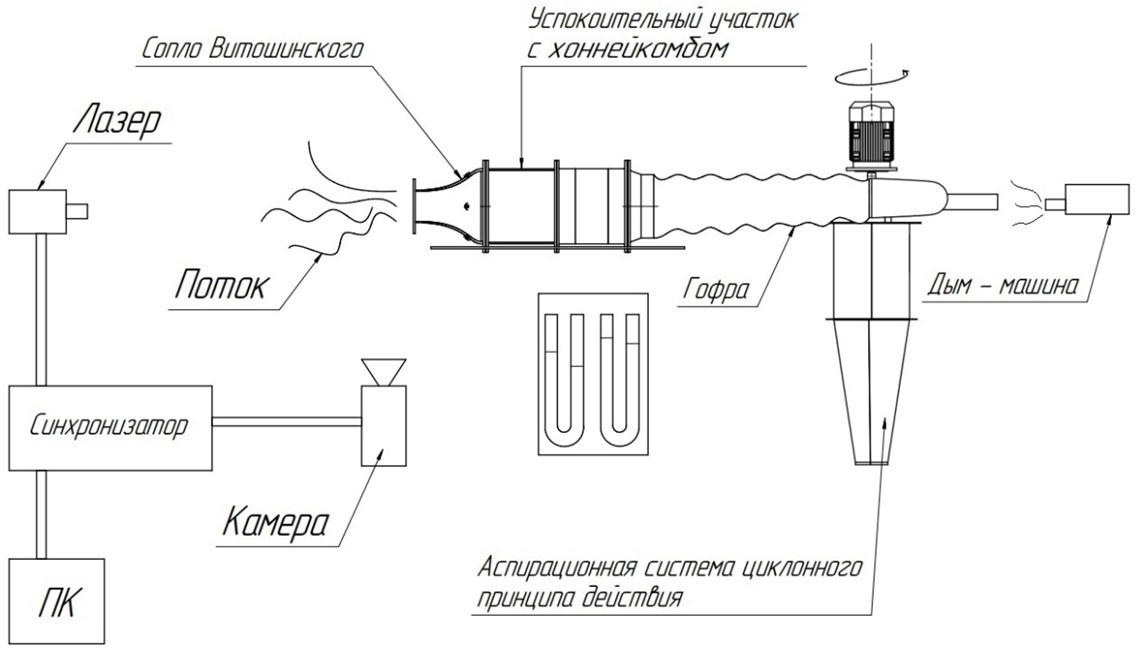 Успокоительный участок с хоннейкомбом

Сопло Витошинского

Лазер

Поток

Гофра

Дым – машина

Синхронизатор

Камера

ПК

Аспирационная система циклонного принципа действия